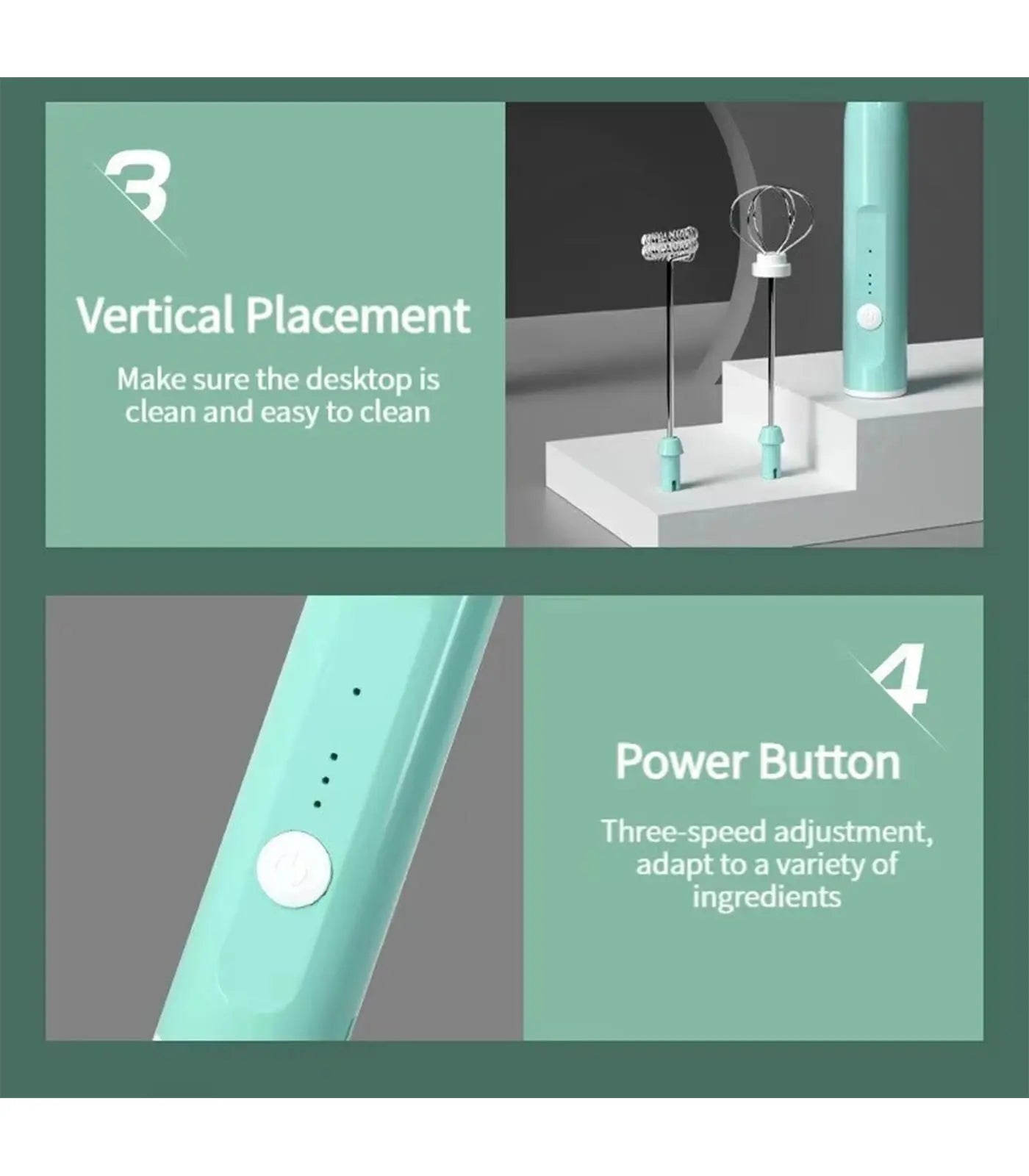 3

Vertical Placement

Make sure the desktop is clean and easy to clean

4

Power Button

Three-speed adjustment, adapt to a variety of ingredients