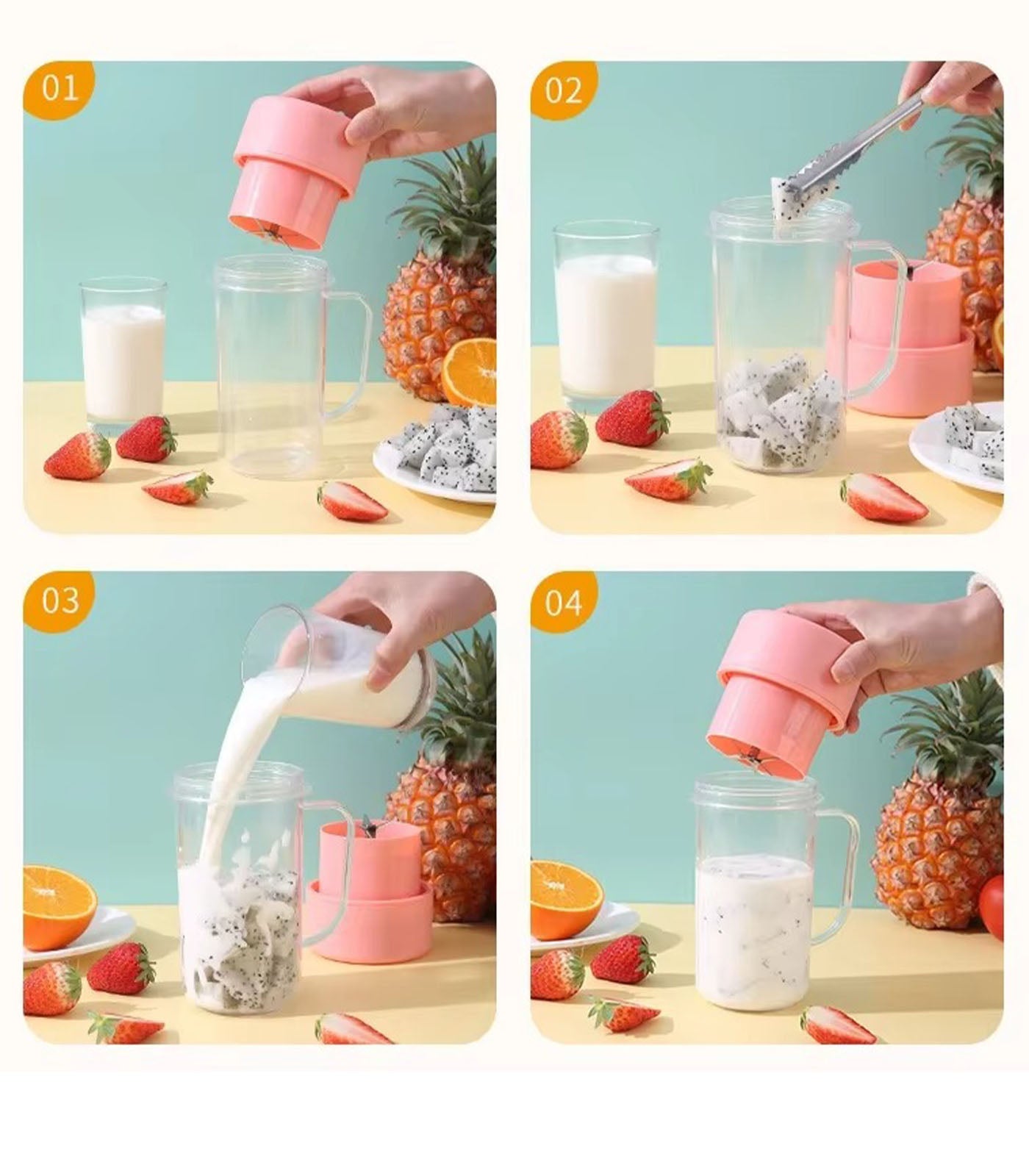 01

02

03

04